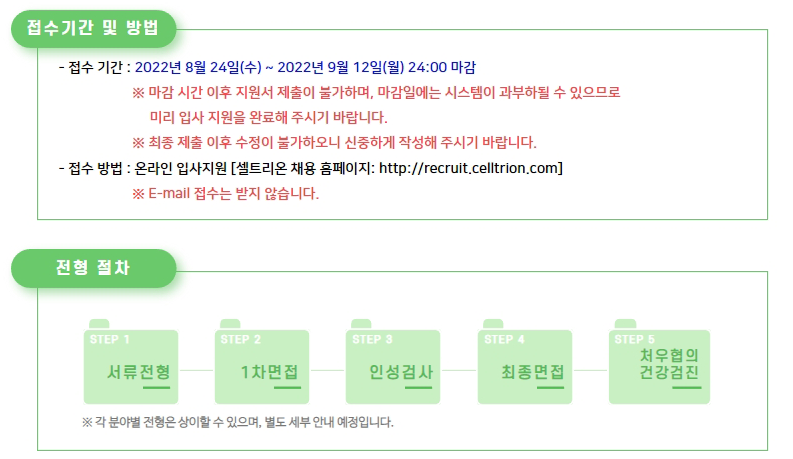 접수기간 및 방법

- 접수 기간 : 2022년 8월 24일(수) ~ 2022년 9월 12일(월) 24:00 마감

※ 마감 시간 이후 지원서 제출이 불가하며, 마감일에는 시스템이 과부하될 수 있으므로 미리 입사 지원을 완료해 주시기 바랍니다.

※ 최종 제출 이후 수정이 불가하오니 신중하게 작성해 주시기 바랍니다.

- 접수 방법 : 온라인 입사지원 [셀트리온 채용 홈페이지: http://recruit.celltrion.com]

※ E-mail 접수는 받지 않습니다.

전형 절차

STEP 1
서류전형

STEP 2
1차면접

STEP 3
인성검사

STEP 4
최종면접

STEP 5
처우협의
건강검진

※ 각 분야별 전형은 상이할 수 있으며, 별도 세부 안내 예정입니다.